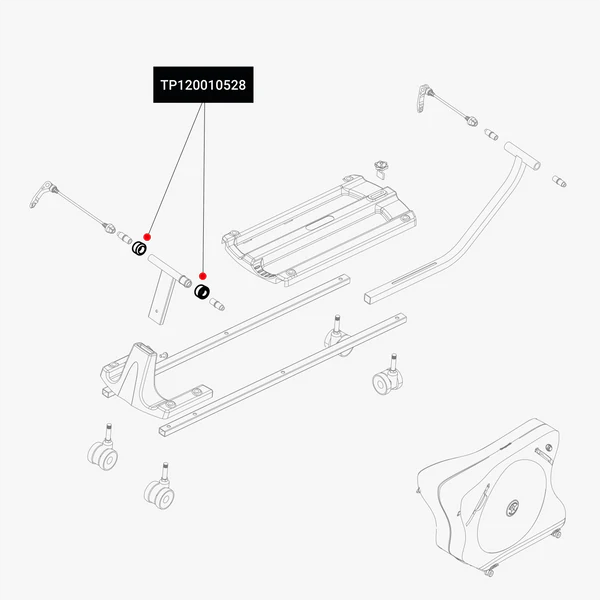 TP120010528